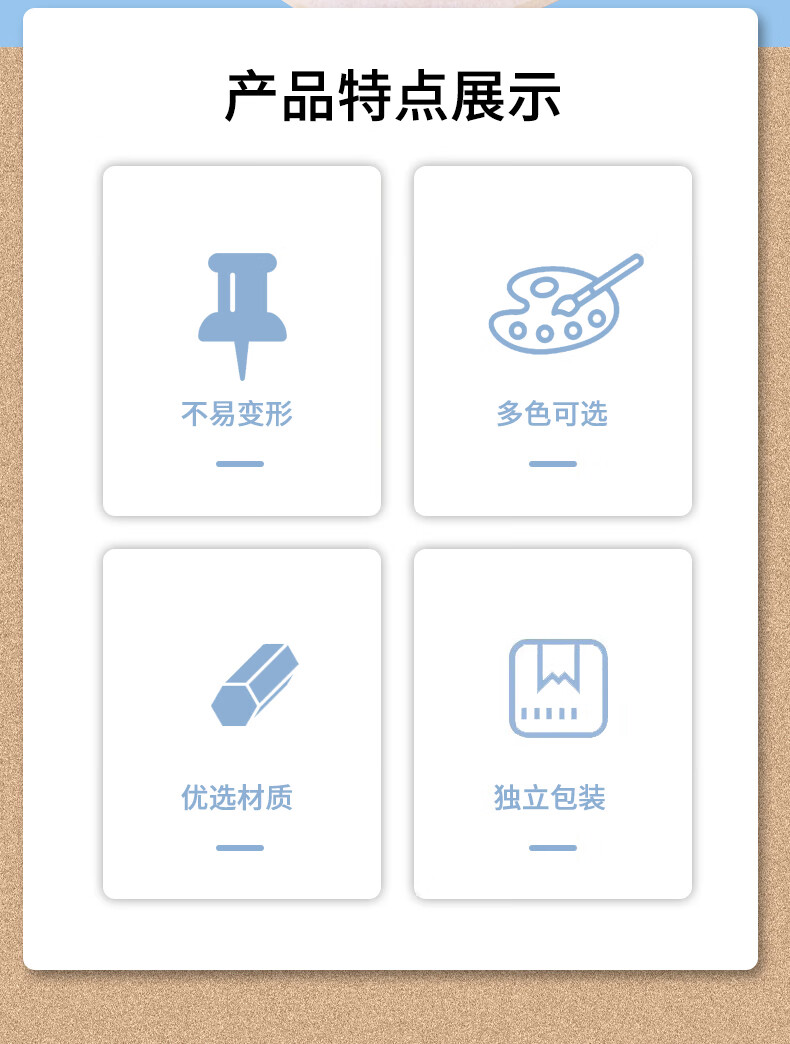 产品特点展示

不易变形

多色可选

优选材质

独立包装