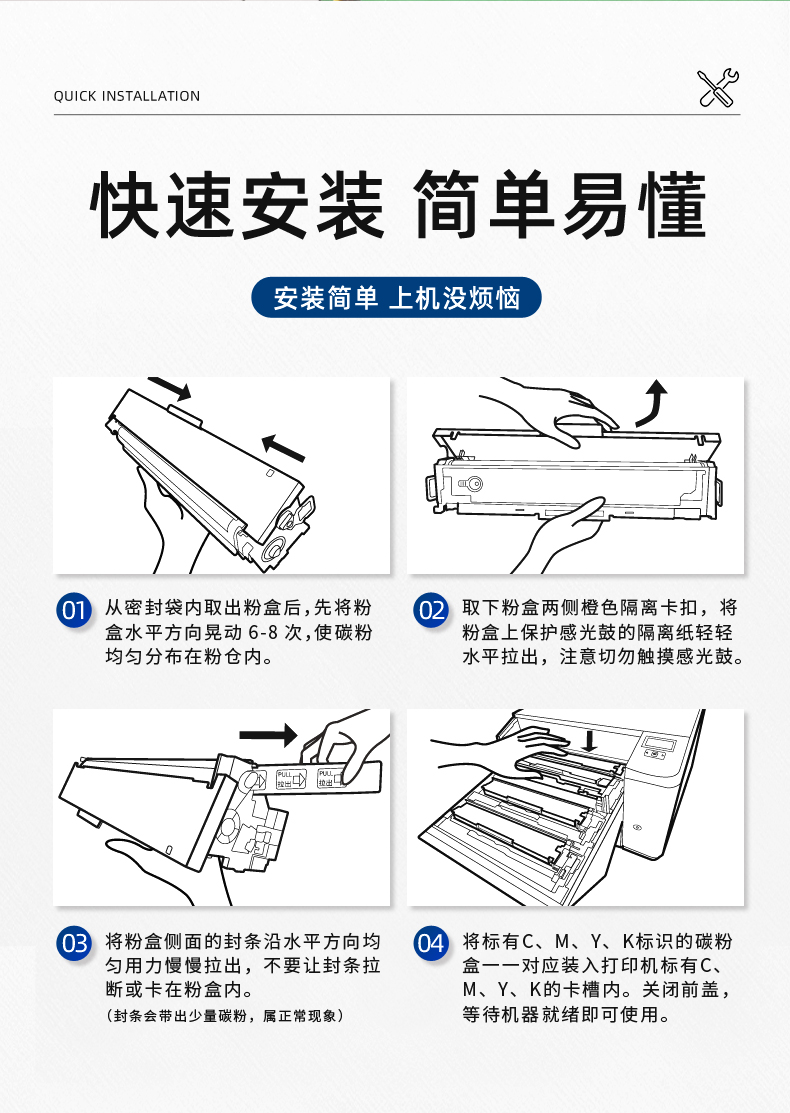 QUICK INSTALLATION

快速安装 简单易懂

安装简单 上机没烦恼

01 从密封袋内取出粉盒后，先将粉盒水平方向晃动 6-8 次，使碳粉均匀分布在粉仓内。

02 取下粉盒两侧橙色隔离卡扣，将粉盒上保护感光鼓的隔离纸轻轻水平拉出，注意切勿触摸感光鼓。

PULL 拉出
PULL 拉出

03 将粉盒侧面的封条沿水平方向均匀用力慢慢拉出，不要让封条拉断或卡在粉盒内。
（封条会带出少量碳粉，属正常现象）

04 将标有C、M、Y、K标识的碳粉盒一一对应装入打印机标有C、M、Y、K的卡槽内。关闭前盖，等待机器就绪即可使用。