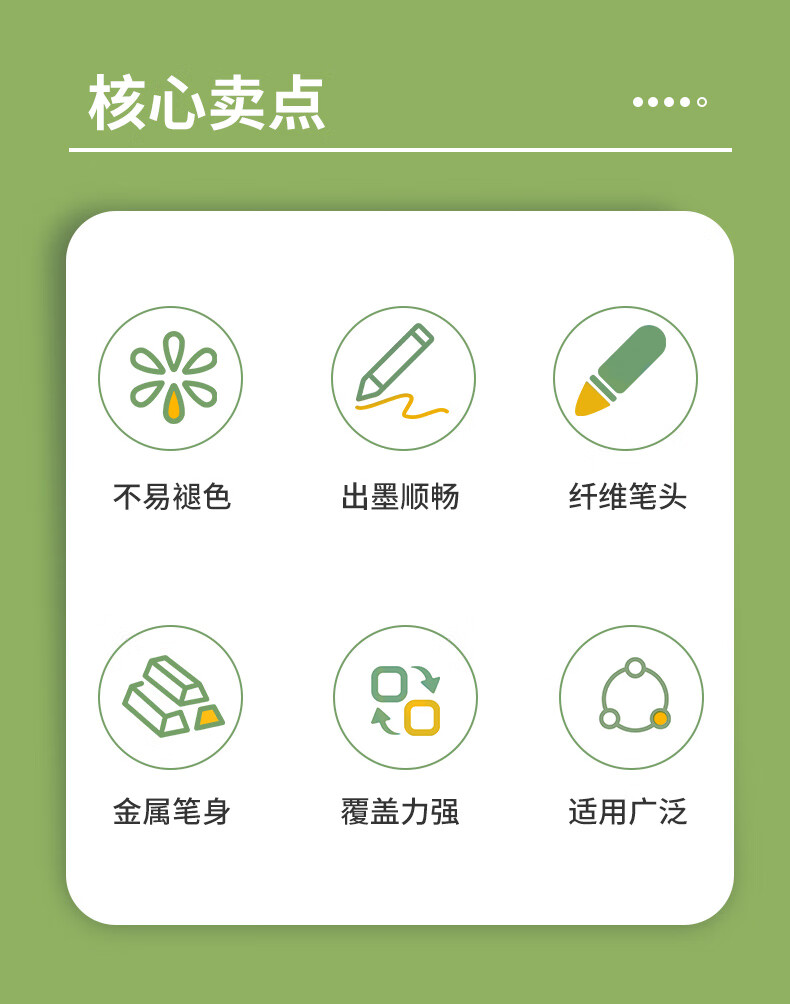 核心卖点

不易褪色

出墨顺畅

纤维笔头

金属笔身

覆盖力强

适用广泛