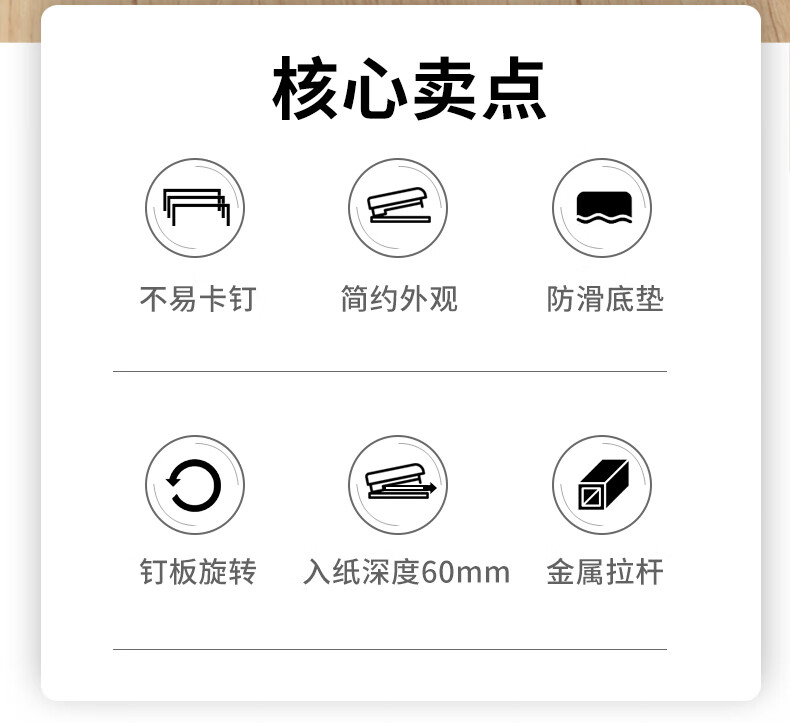 核心卖点

不易卡钉 简约外观 防滑底垫

钉板旋转 入纸深度60mm 金属拉杆