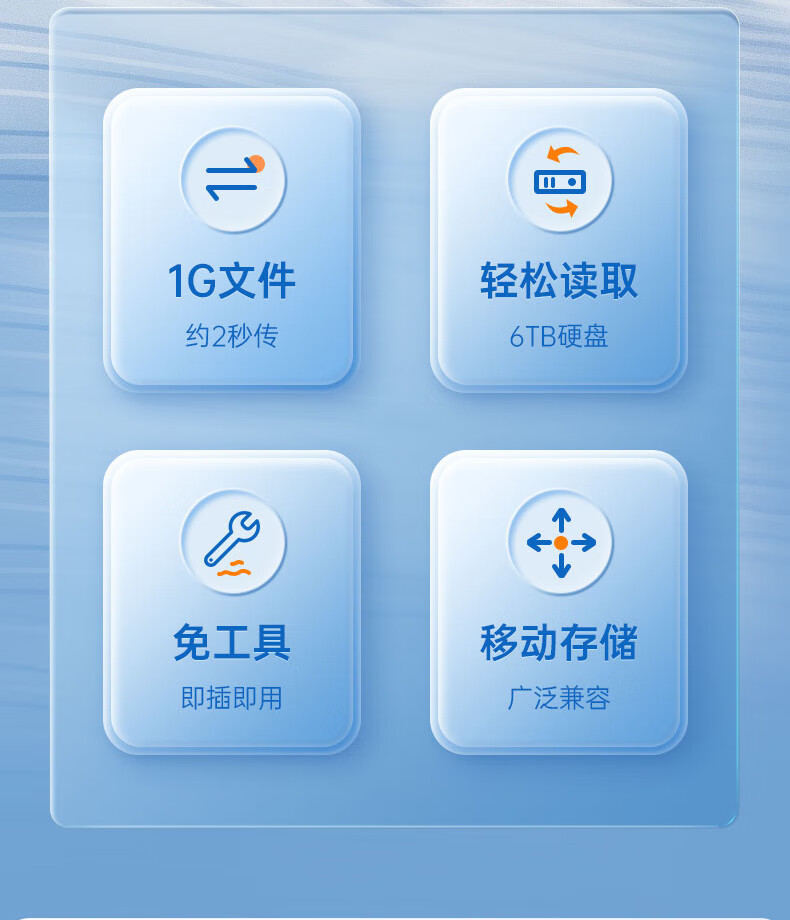 1G文件
约2秒传

轻松读取
6TB硬盘

免工具
即插即用

移动存储
广泛兼容