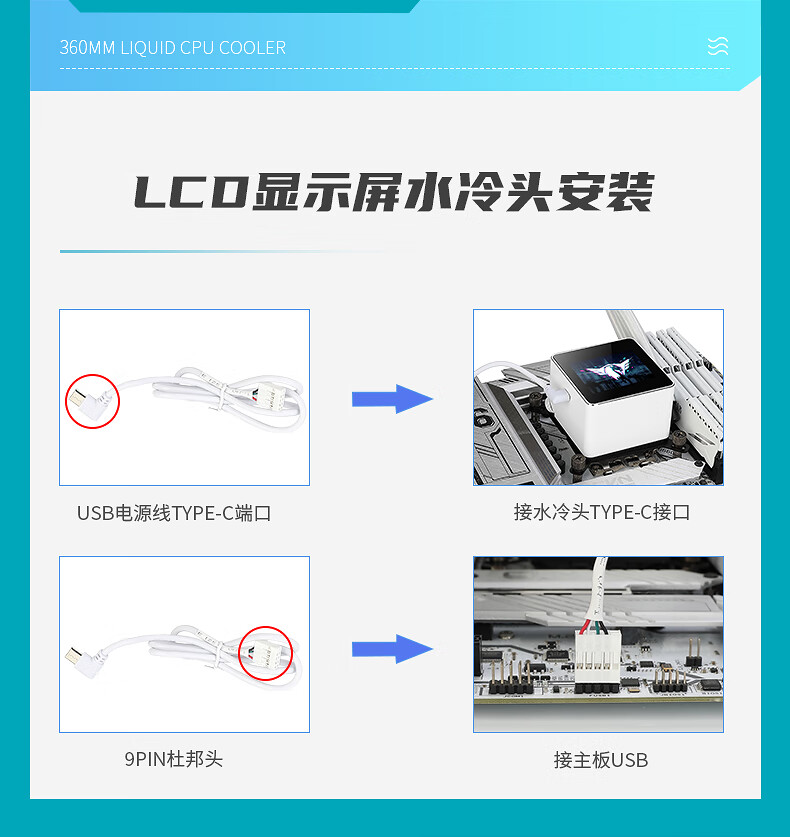 360MM LIQUID CPU COOLER

LCD显示屏水冷头安装

USB电源线TYPE-C端口

接水冷头TYPE-C接口

9PIN杜邦头

接主板USB